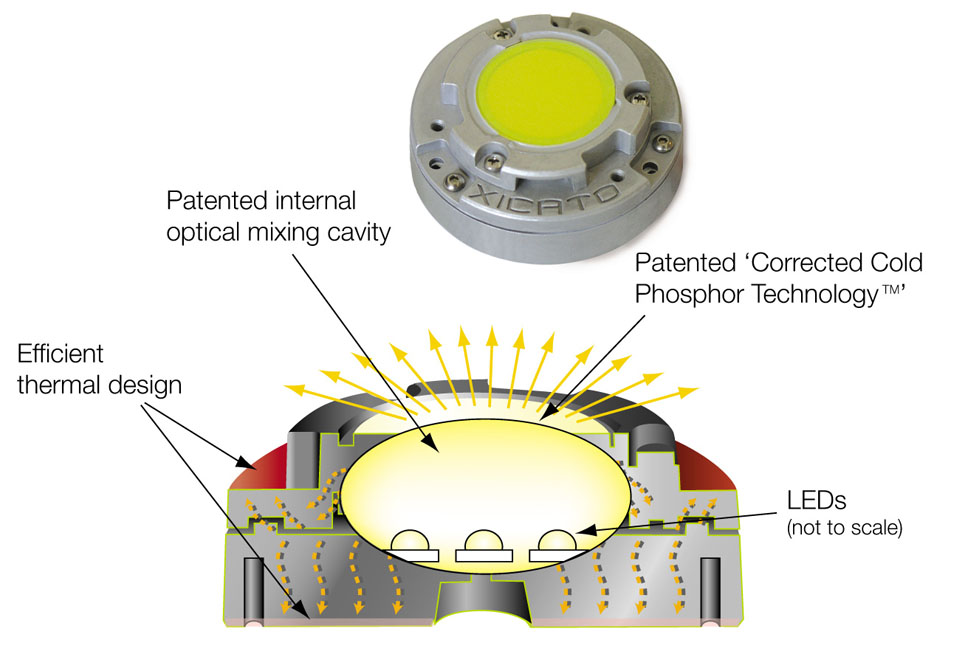 XICATO

Patented internal optical mixing cavity

Patented 'Corrected Cold Phosphor Technology™'

Efficient thermal design

LEDs
(not to scale)