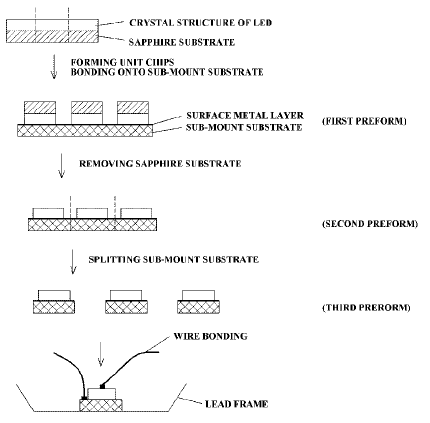 CRYSTAL STRUCTURE OF LED
SAPPHIRE SUBSTRATE

FORMING UNIT CHIPS
BONDING ONTO SUB-MOUNT SUBSTRATE

SURFACE METAL LAYER
SUB-MOUNT SUBSTRATE
(FIRST PREFORM)

REMOVING SAPPHIRE SUBSTRATE

(SECOND PREFORM)

SPLITTING SUB-MOUNT SUBSTRATE

(THIRD PRERORM)

WIRE BONDING

LEAD FRAME